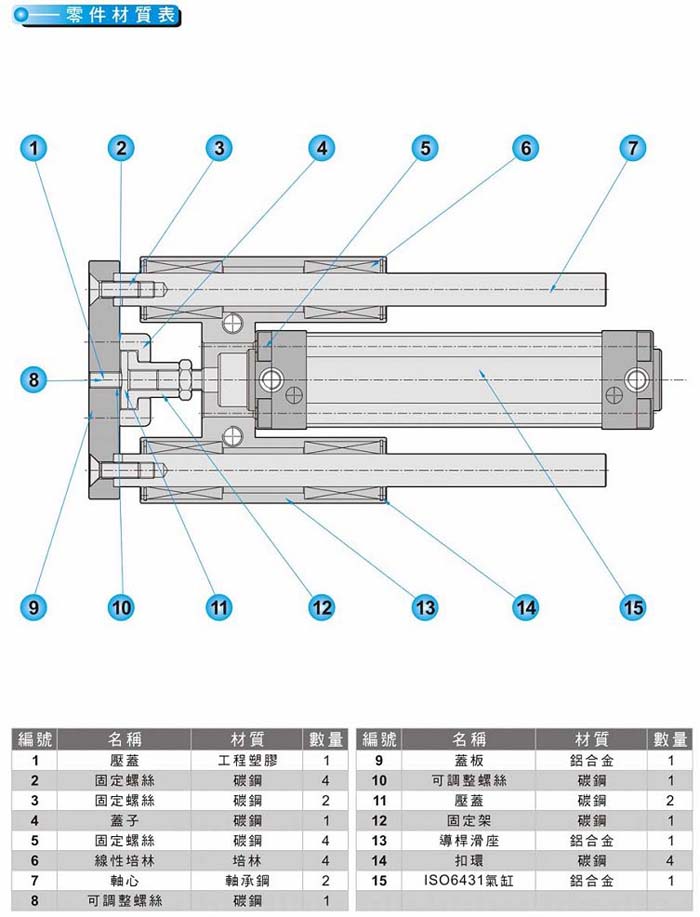 零件材質表

1 2 3 4 5 6 7

8

9 10 11 12 13 14 15

| 編號 | 名稱 | 材質 | 數量 |
|---|---|---|---|
| 1 | 壓蓋 | 工程塑膠 | 1 |
| 2 | 固定螺絲 | 碳鋼 | 4 |
| 3 | 固定螺絲 | 碳鋼 | 2 |
| 4 | 蓋子 | 碳鋼 | 1 |
| 5 | 固定螺絲 | 碳鋼 | 4 |
| 6 | 線性培林 | 培林 | 4 |
| 7 | 軸心 | 軸承鋼 | 2 |
| 8 | 可調整螺絲 | 碳鋼 | 1 |

| 編號 | 名稱 | 材質 | 數量 |
|---|---|---|---|
| 9 | 蓋板 | 鋁合金 | 1 |
| 10 | 可調整螺絲 | 碳鋼 | 1 |
| 11 | 壓蓋 | 碳鋼 | 2 |
| 12 | 固定架 | 碳鋼 | 1 |
| 13 | 導桿滑座 | 鋁合金 | 1 |
| 14 | 扣環 | 碳鋼 | 4 |
| 15 | ISO6431氣缸 | 鋁合金 | 1 |